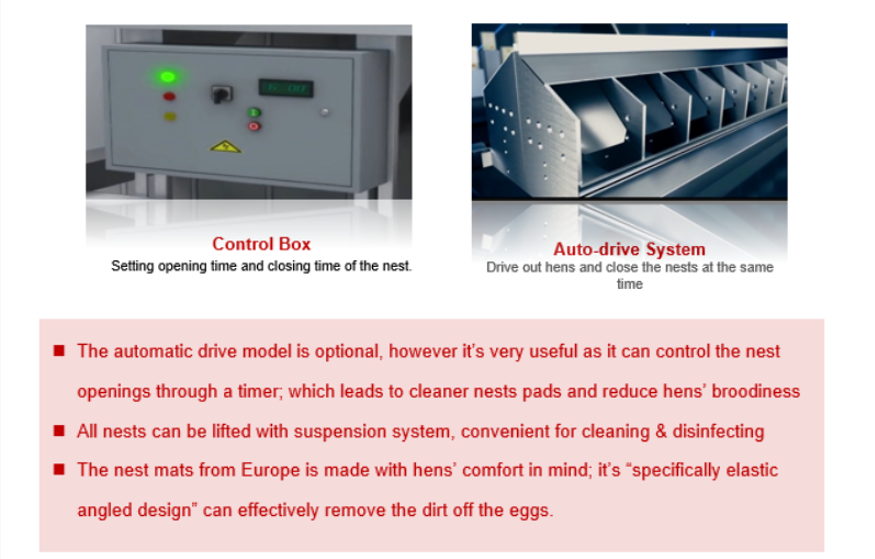 Control Box
Setting opening time and closing time of the nest.

Auto-drive System
Drive out hens and close the nests at the same time

■ The automatic drive model is optional, however it's very useful as it can control the nest openings through a timer; which leads to cleaner nests pads and reduce hens' broodiness

■ All nests can be lifted with suspension system, convenient for cleaning & disinfecting

■ The nest mats from Europe is made with hens' comfort in mind; it's "specifically elastic angled design" can effectively remove the dirt off the eggs.